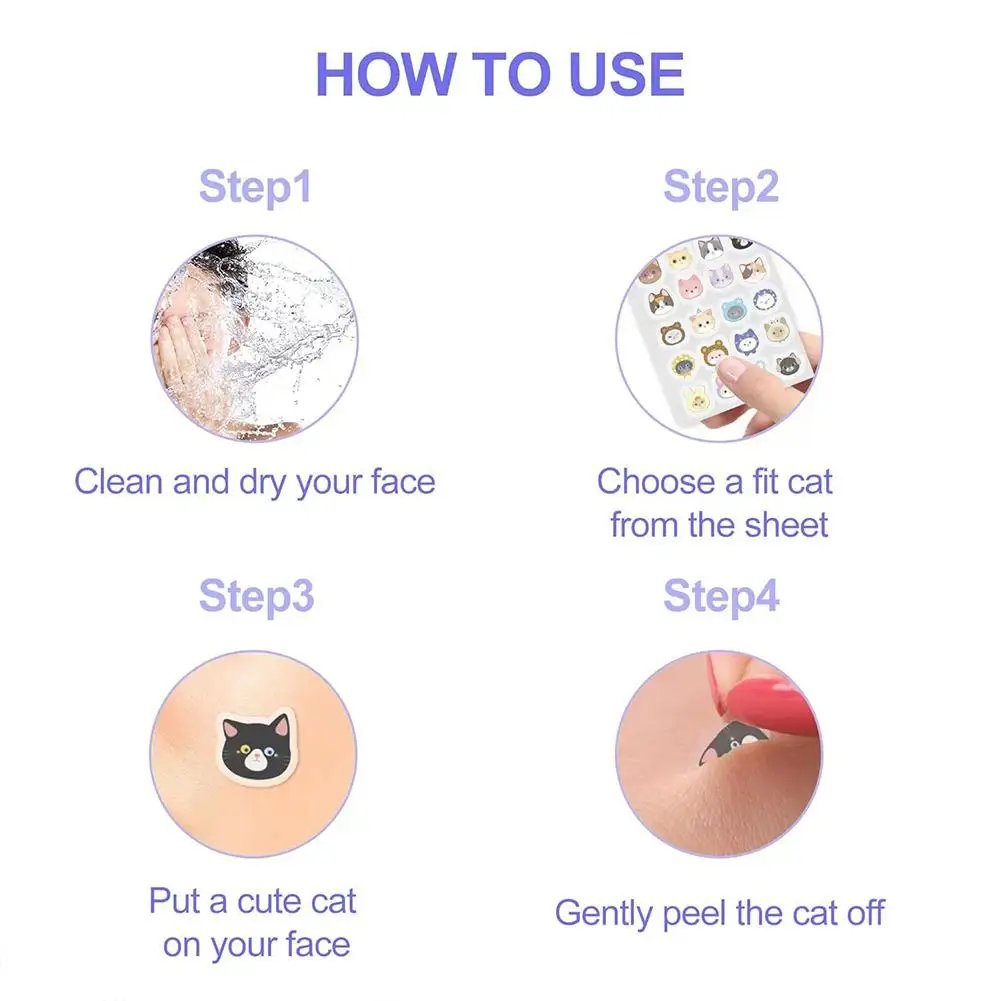 HOW TO USE

Step1

Clean and dry your face

Step2

Choose a fit cat from the sheet

Step3

Put a cute cat on your face

Step4

Gently peel the cat off