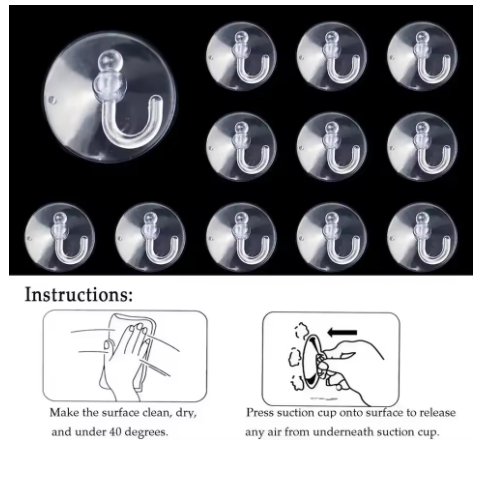 Instructions:

Make the surface clean, dry, and under 40 degrees.

Press suction cup onto surface to release any air from underneath suction cup.